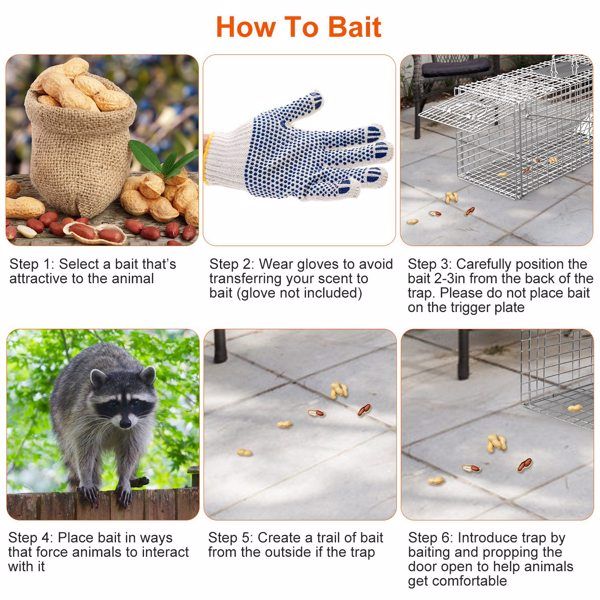 How To Bait

Step 1: Select a bait that's attractive to the animal

Step 2: Wear gloves to avoid transferring your scent to bait (glove not included)

Step 3: Carefully position the bait 2-3in from the back of the trap. Please do not place bait on the trigger plate

Step 4: Place bait in ways that force animals to interact with it

Step 5: Create a trail of bait from the outside if the trap

Step 6: Introduce trap by baiting and propping the door open to help animals get comfortable