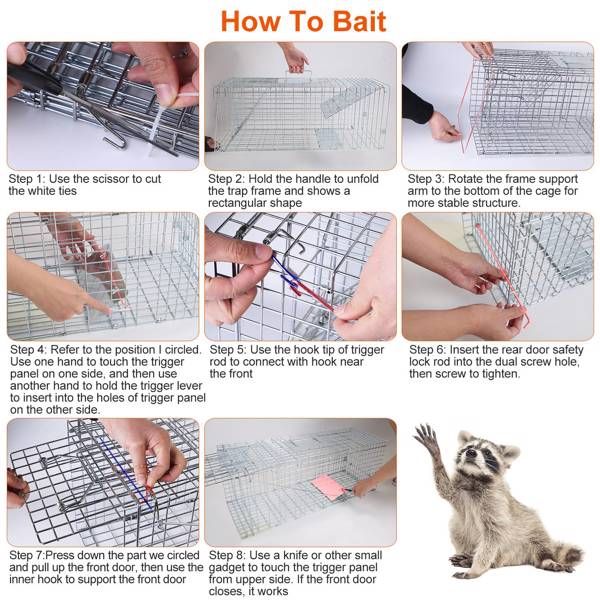 How To Bait

Step 1: Use the scissor to cut the white ties

Step 2: Hold the handle to unfold the trap frame and shows a rectangular shape

Step 3: Rotate the frame support arm to the bottom of the cage for more stable structure.

Step 4: Refer to the position I circled. Use one hand to touch the trigger panel on one side, and then use another hand to hold the trigger lever to insert into the holes of trigger panel on the other side.

Step 5: Use the hook tip of trigger rod to connect with hook near the front

Step 6: Insert the rear door safety lock rod into the dual screw hole, then screw to tighten.

Step 7:Press down the part we circled and pull up the front door, then use the inner hook to support the front door

Step 8: Use a knife or other small gadget to touch the trigger panel from upper side. If the front door closes, it works