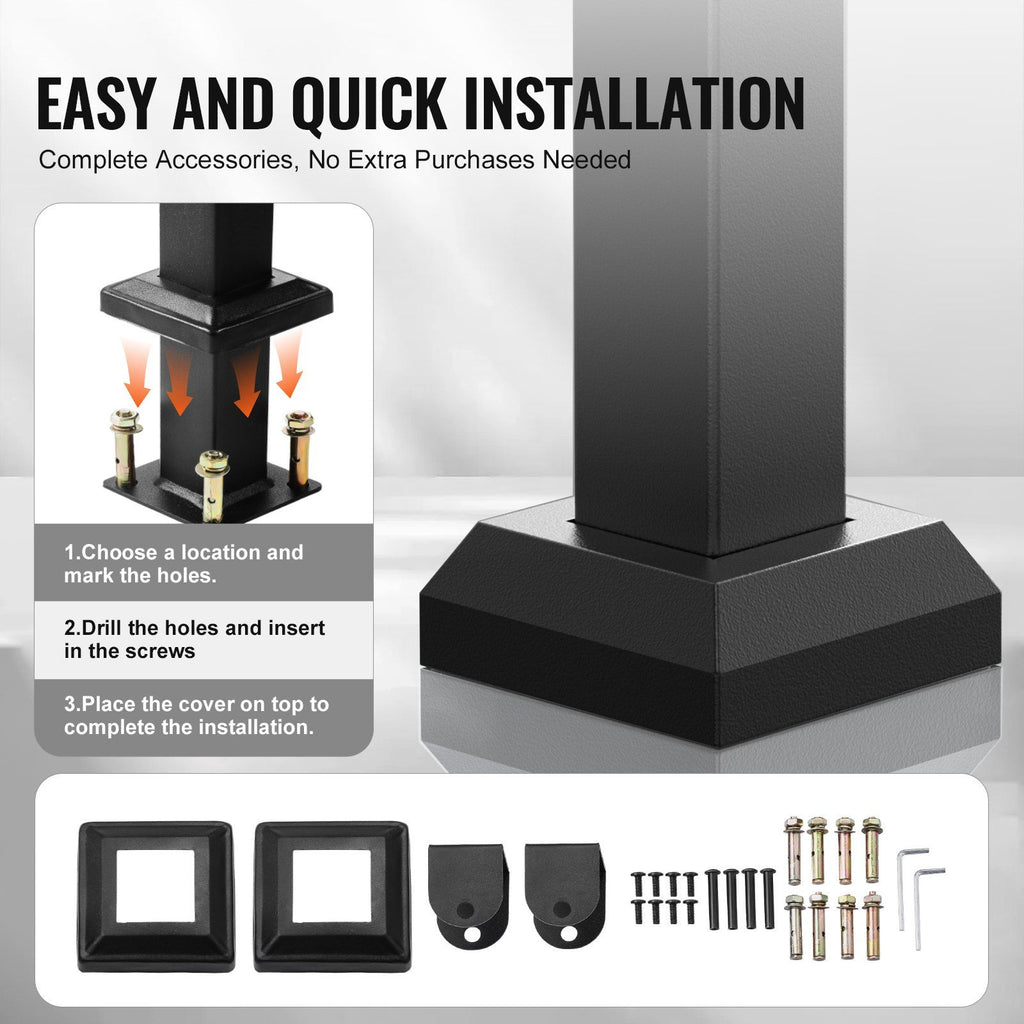 EASY AND QUICK INSTALLATION

Complete Accessories, No Extra Purchases Needed

1.Choose a location and mark the holes.

2.Drill the holes and insert in the screws

3.Place the cover on top to complete the installation.