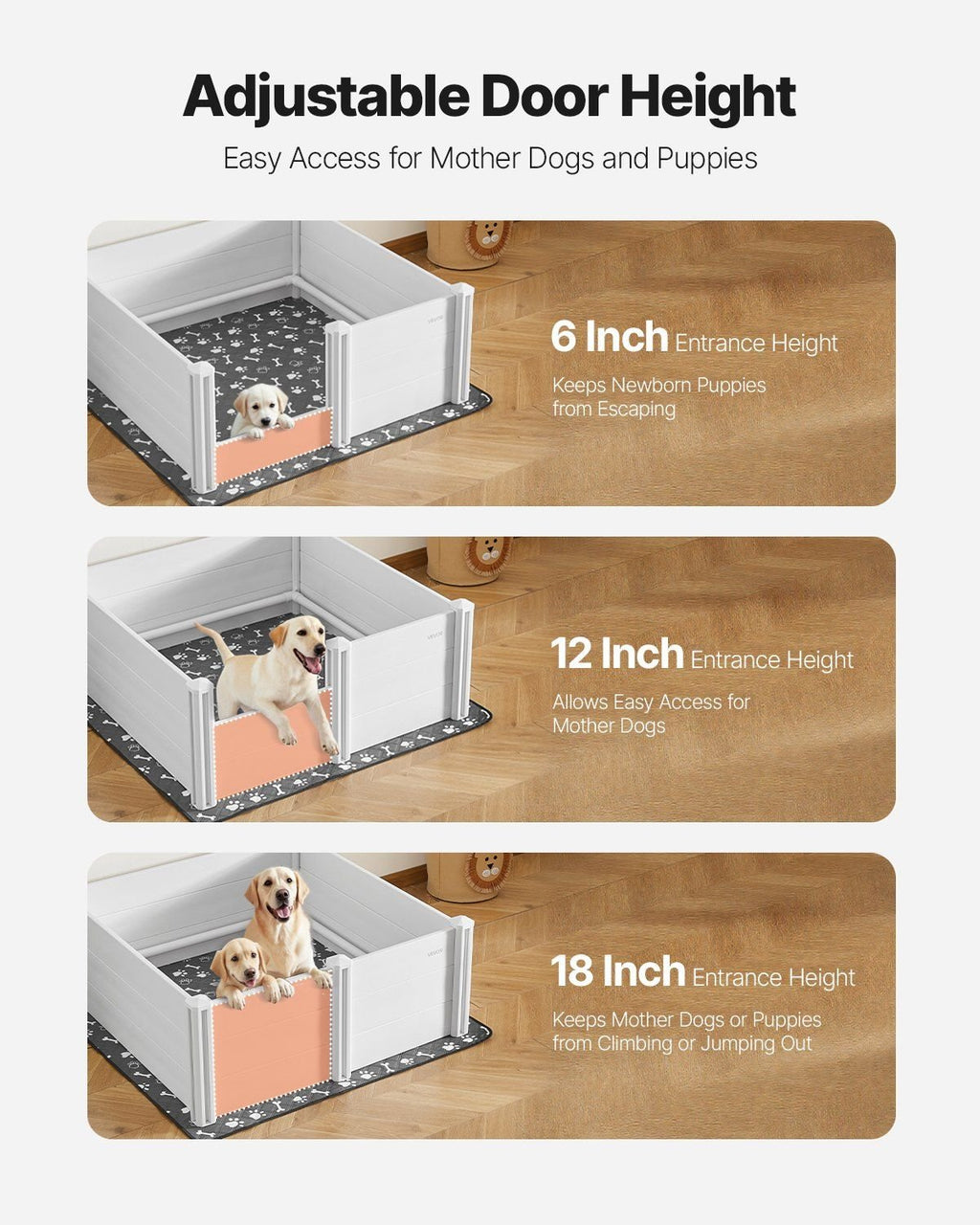 Adjustable Door Height

Easy Access for Mother Dogs and Puppies

VEVOR

6 Inch Entrance Height

Keeps Newborn Puppies from Escaping

VEVOR

12 Inch Entrance Height

Allows Easy Access for Mother Dogs

VEVOR

18 Inch Entrance Height

Keeps Mother Dogs or Puppies from Climbing or Jumping Out