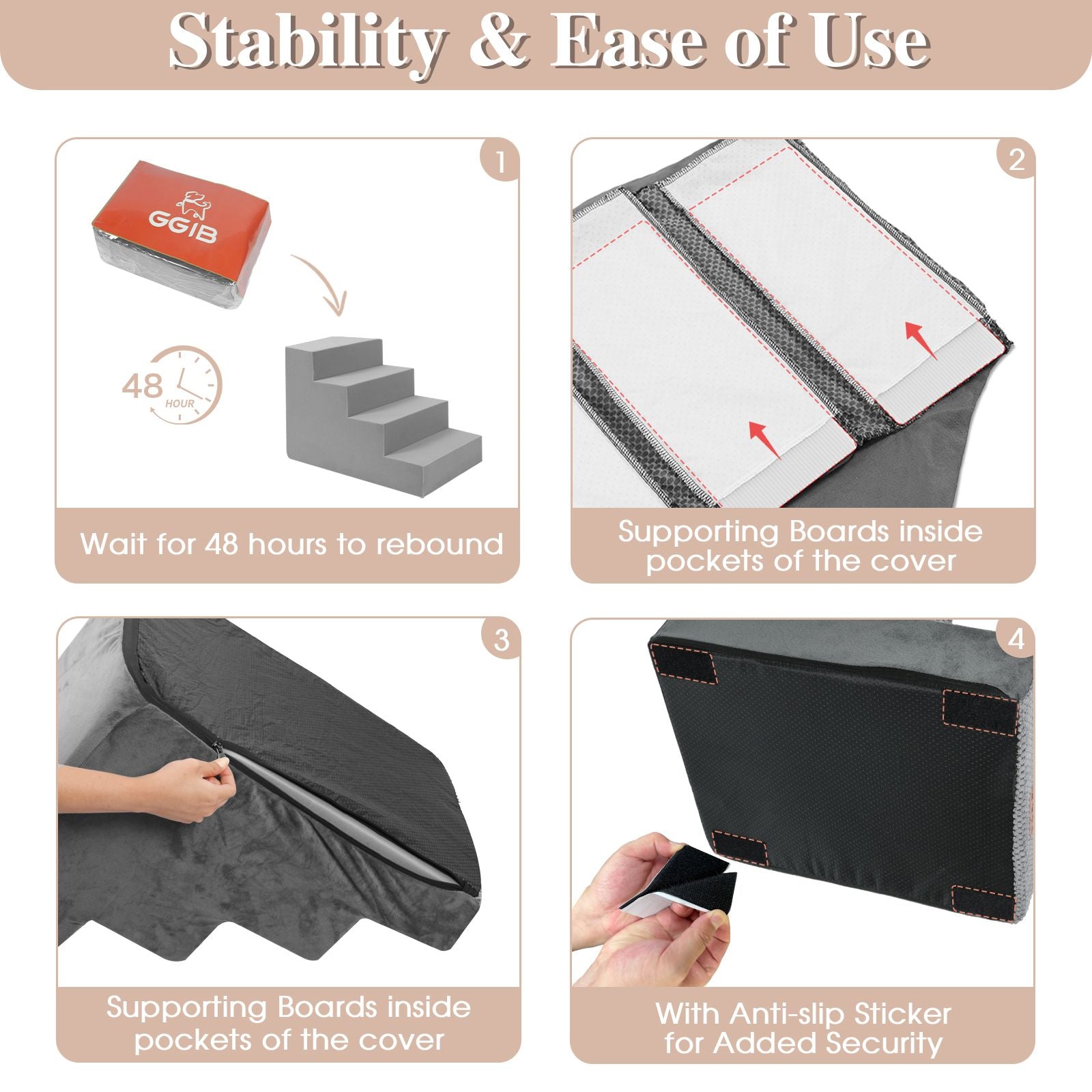 Stability & Ease of Use

1

GGIB

48 HOUR

Wait for 48 hours to rebound

2

Supporting Boards inside pockets of the cover

3

Supporting Boards inside pockets of the cover

4

With Anti-slip Sticker for Added Security