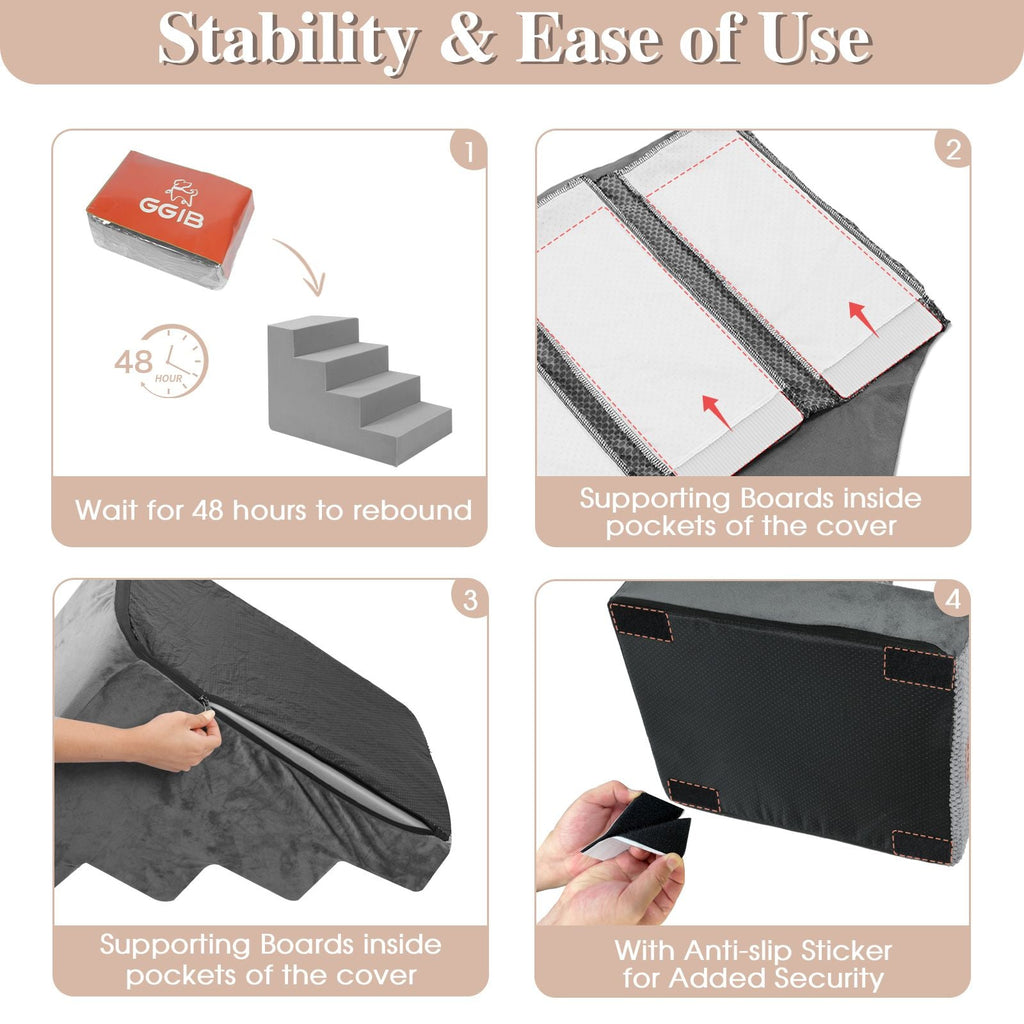 Stability & Ease of Use

1

GGIB

48 HOUR

Wait for 48 hours to rebound

2

Supporting Boards inside pockets of the cover

3

Supporting Boards inside pockets of the cover

4

With Anti-slip Sticker for Added Security