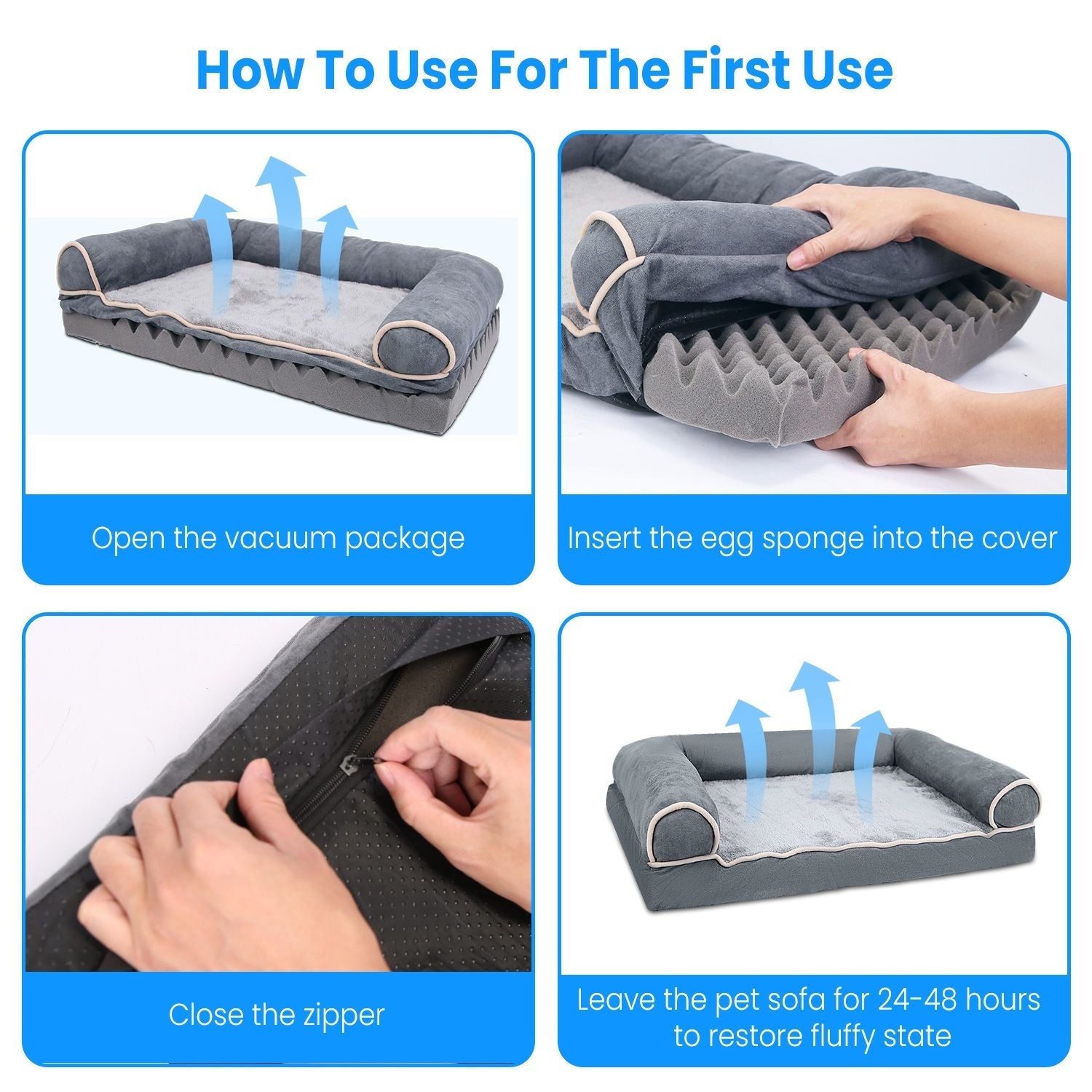 How To Use For The First Use

Open the vacuum package

Insert the egg sponge into the cover

Close the zipper

Leave the pet sofa for 24-48 hours to restore fluffy state