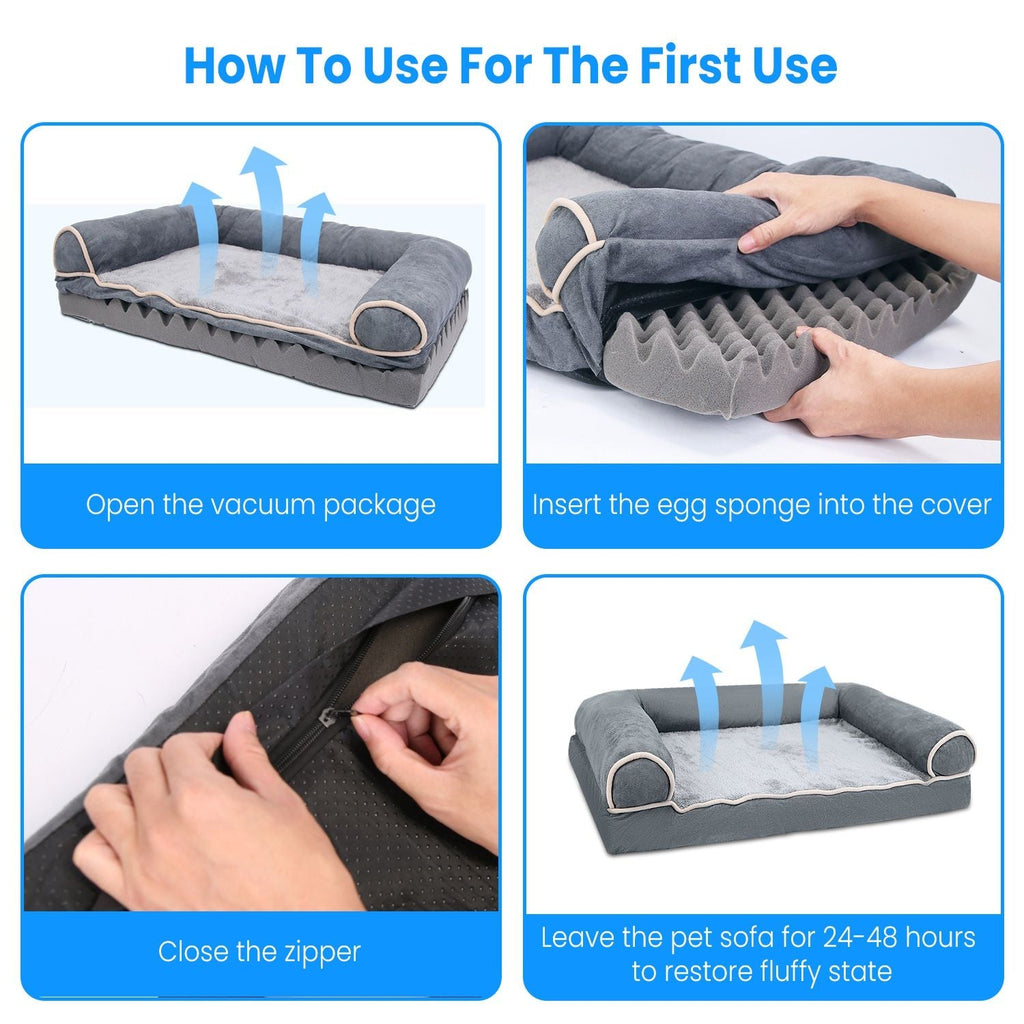 How To Use For The First Use

Open the vacuum package

Insert the egg sponge into the cover

Close the zipper

Leave the pet sofa for 24-48 hours to restore fluffy state