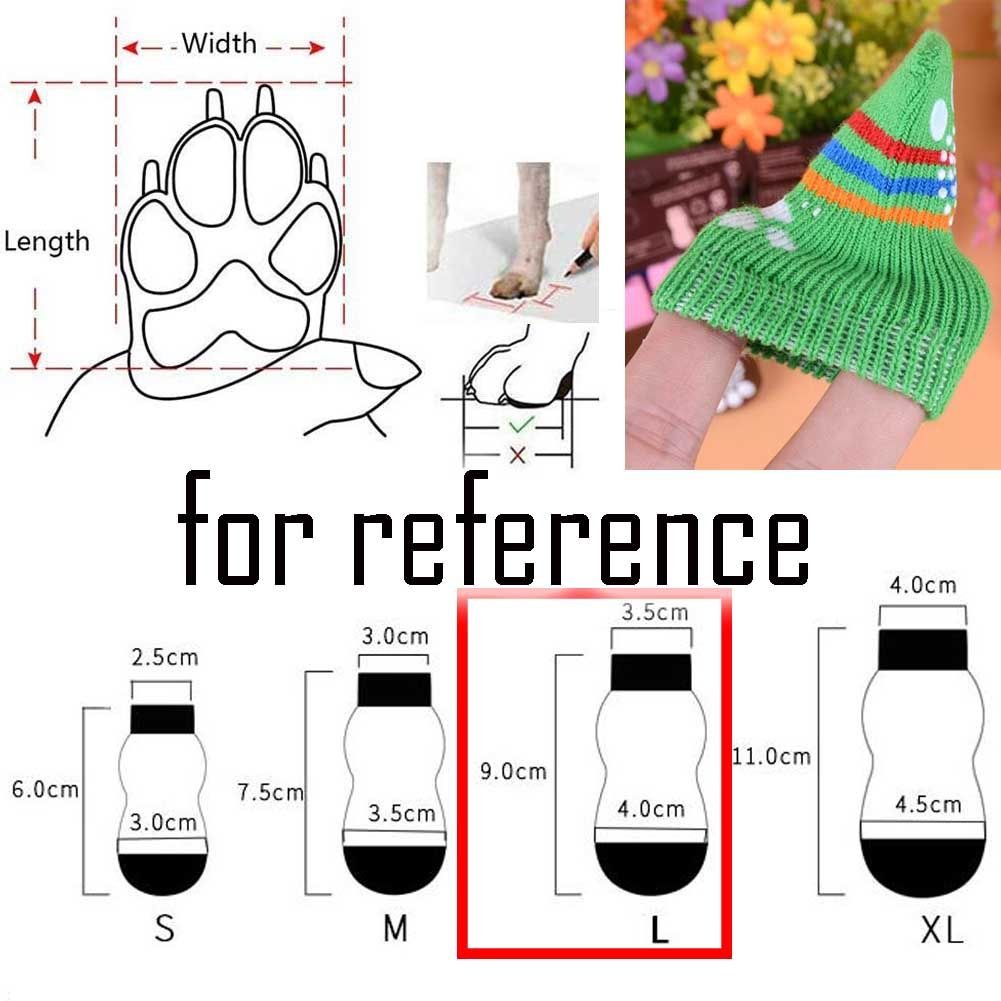 Width

Length

for reference

2.5cm
6.0cm
3.0cm
S

3.0cm
7.5cm
3.5cm
M

3.5cm
9.0cm
4.0cm
L

4.0cm
11.0cm
4.5cm
XL