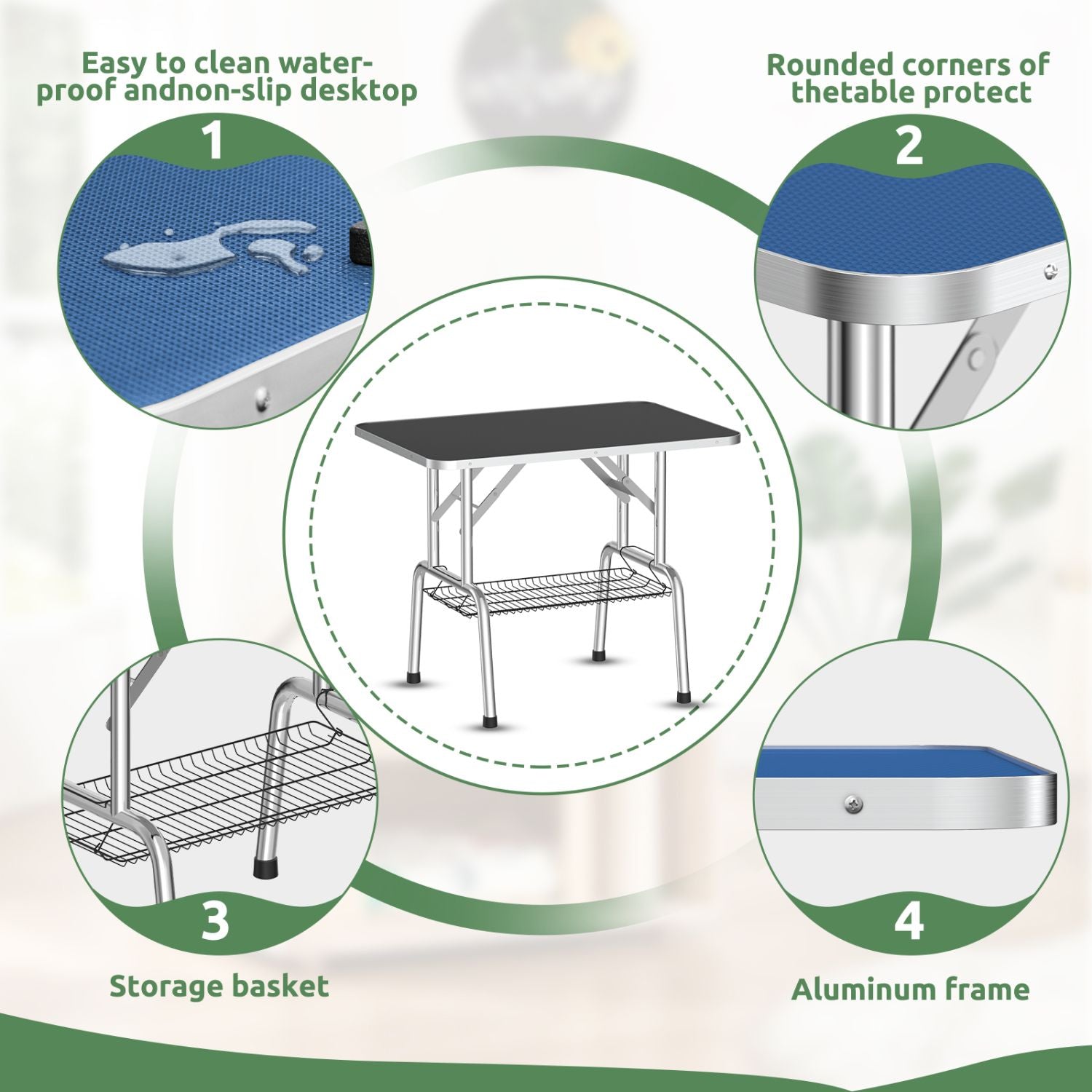 Easy to clean water-proof andnon-slip desktop

1

Rounded corners of thetable protect

2

3

Storage basket

4

Aluminum frame